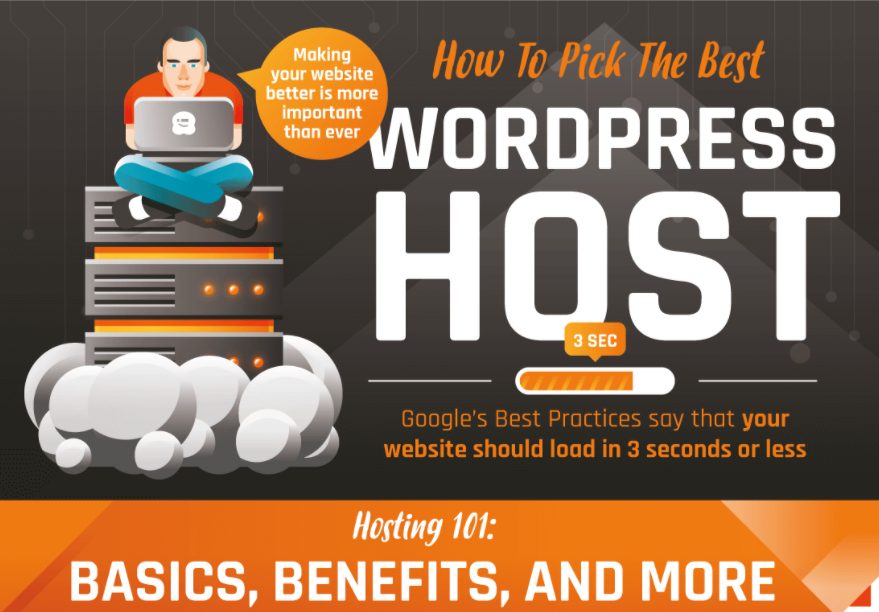 Making your website better is more important than ever

How To Pick The Best

WORDPRESS

HOST

3 SEC

Google's Best Practices say that your website should load in 3 seconds or less

Hosting 101:

BASICS, BENEFITS, AND MORE